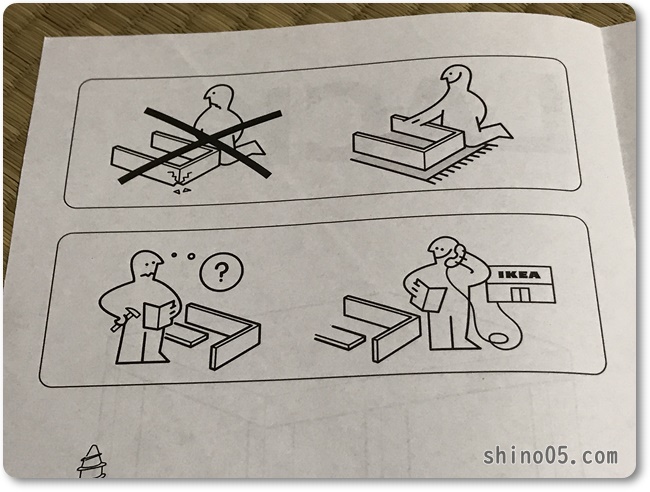 ?

IKEA

shino05.com